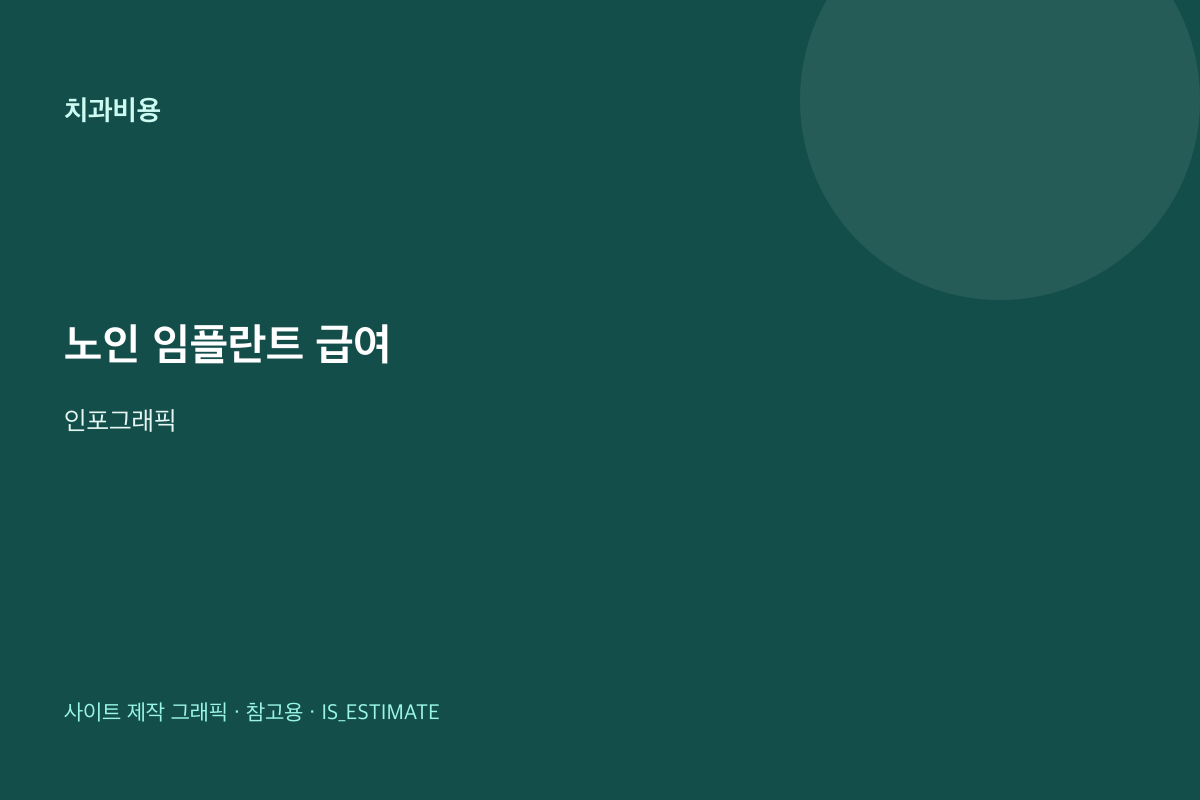 치과비용

노인 임플란트 급여

인포그래픽

사이트 제작 그래픽 · 참고용 · IS_ESTIMATE