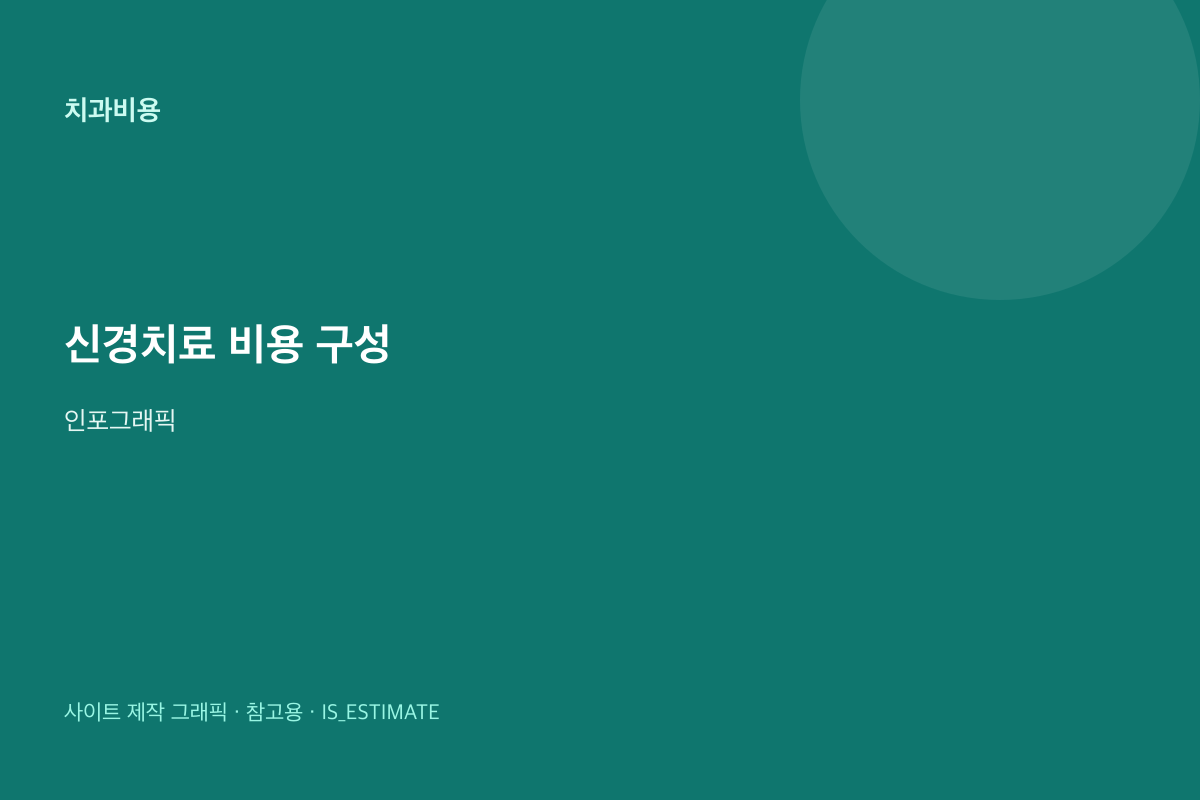 치과비용

신경치료 비용 구성

인포그래픽

사이트 제작 그래픽 · 참고용 · IS_ESTIMATE