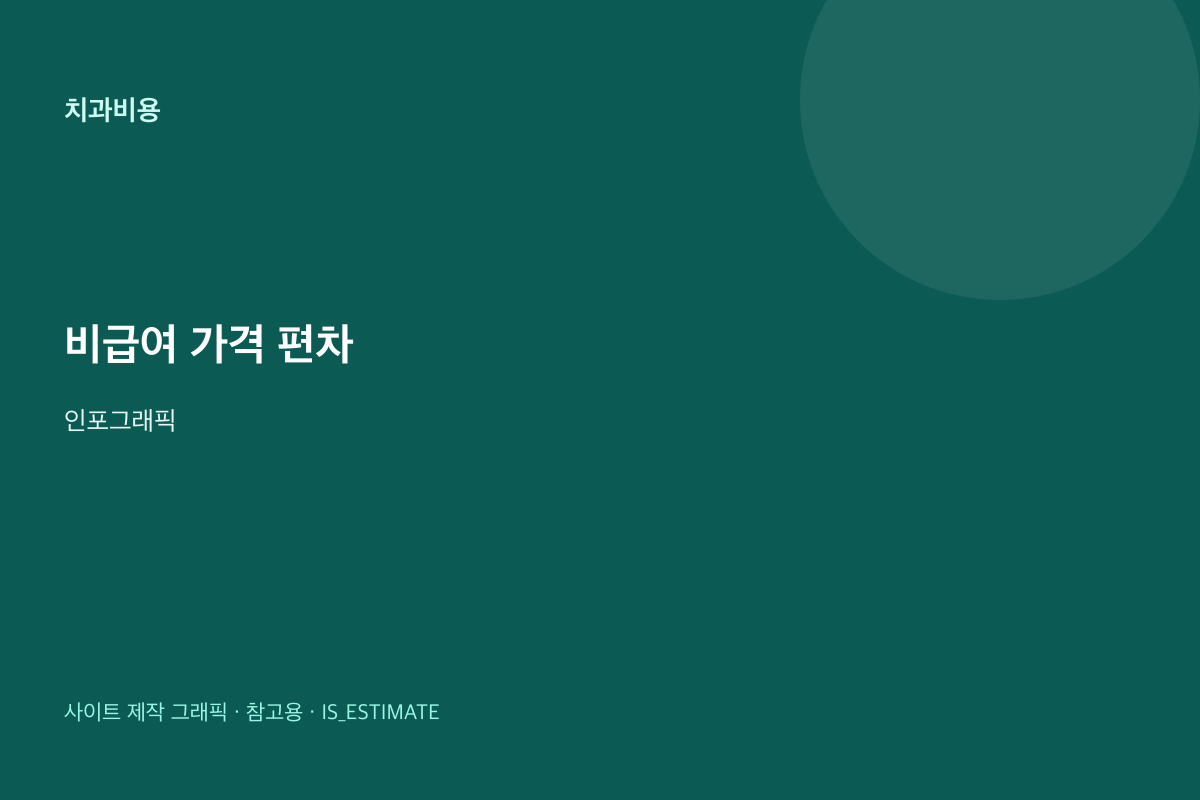 치과비용

비급여 가격 편차

인포그래픽

사이트 제작 그래픽 · 참고용 · IS_ESTIMATE