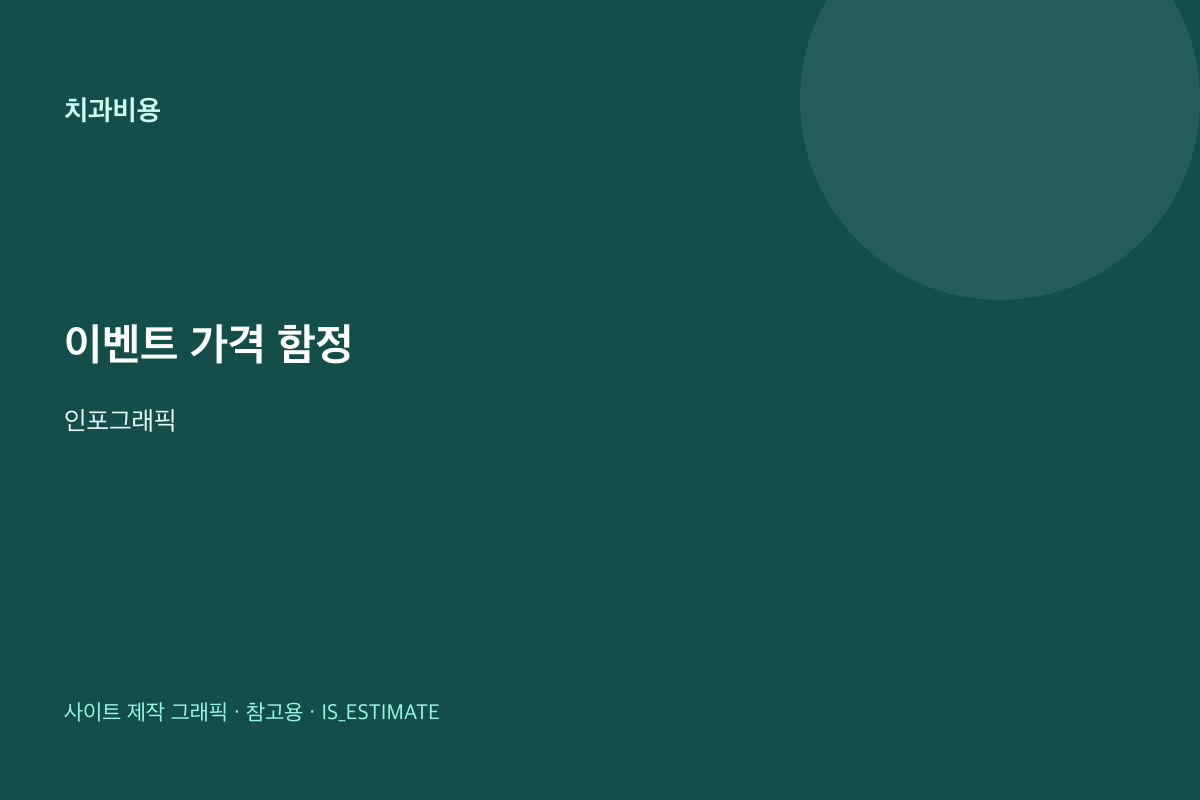 치과비용

이벤트 가격 함정

인포그래픽

사이트 제작 그래픽 · 참고용 · IS_ESTIMATE